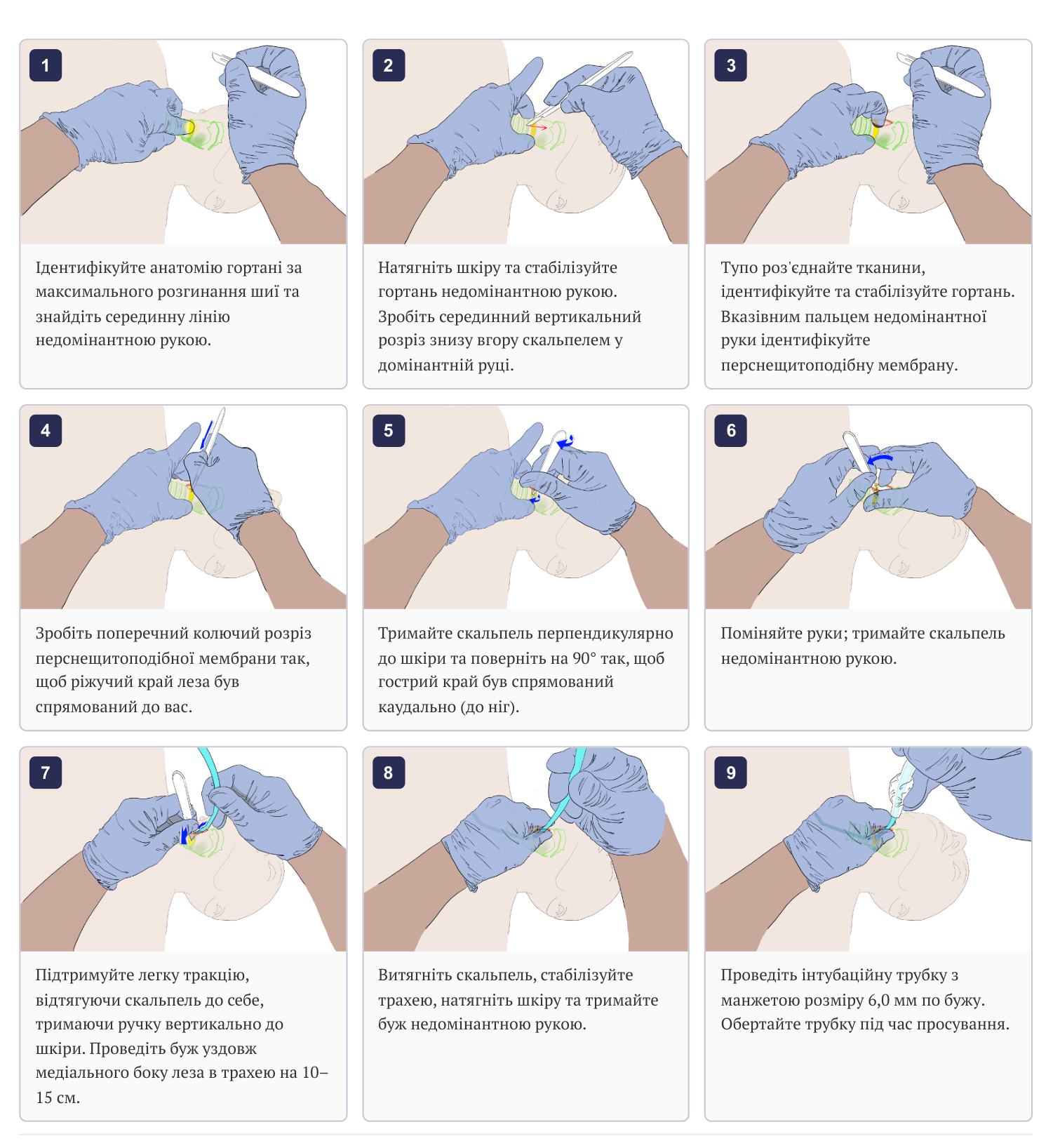 1

Ідентифікуйте анатомію гортані за максимального розгинання шиї та знайдіть серединну лінію недомінантною рукою.

2

Натягніть шкіру та стабілізуйте гортань недомінантною рукою. Зробіть серединний вертикальний розріз знизу вгору скальпелем у домінантній руці.

3

Тупо роз'єднайте тканини, ідентифікуйте та стабілізуйте гортань. Вказівним пальцем недомінантної руки ідентифікуйте перснещитоподібну мембрану.

4

Зробіть поперечний колючий розріз перснещитоподібної мембрани так, щоб ріжучий край леза був спрямований до вас.

5

Тримайте скальпель перпендикулярно до шкіри та поверніть на 90° так, щоб гострий край був спрямований каудально (до ніг).

6

Поміняйте руки; тримайте скальпель недомінантною рукою.

7

Підтримуйте легку тракцію, відтягуючи скальпель до себе, тримаючи ручку вертикально до шкіри. Проведіть буж уздовж медіального боку леза в трахею на 10–15 см.

8

Витягніть скальпель, стабілізуйте трахею, натягніть шкіру та тримайте буж недомінантною рукою.

9

Проведіть інтубаційну трубку з манжетою розміру 6,0 мм по бужу. Обертайте трубку під час просування.